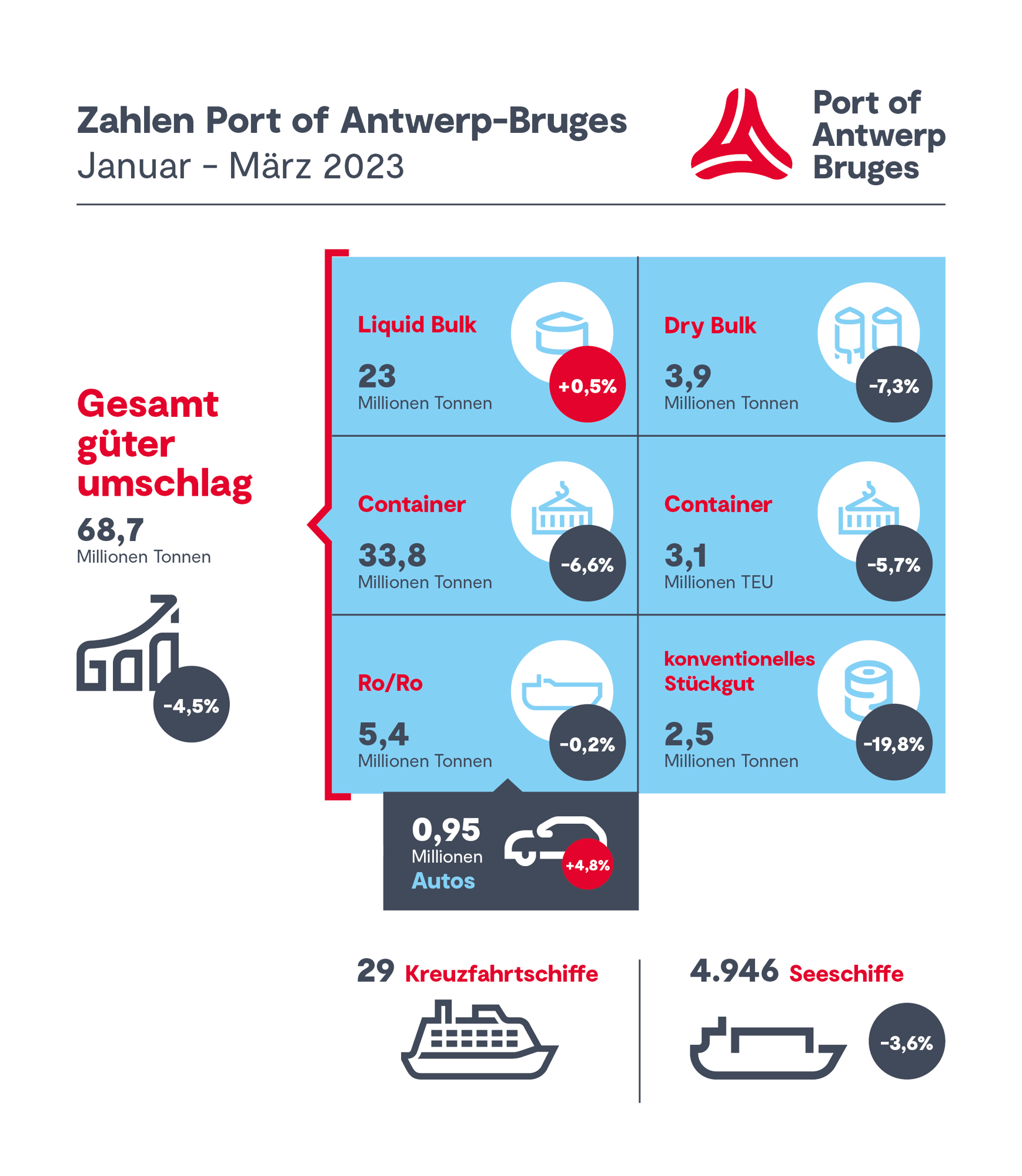 Zahlen Port of Antwerp-Bruges
Januar - März 2023

Port of Antwerp Bruges

Gesamt güter umschlag
68,7
Millionen Tonnen
-4,5%

Liquid Bulk
23
Millionen Tonnen
+0,5%

Dry Bulk
3,9
Millionen Tonnen
-7,3%

Container
33,8
Millionen Tonnen
-6,6%

Container
3,1
Millionen TEU
-5,7%

Ro/Ro
5,4
Millionen Tonnen
-0,2%

konventionelles Stückgut
2,5
Millionen Tonnen
-19,8%

0,95
Millionen
Autos
+4,8%

29 Kreuzfahrtschiffe

4.946 Seeschiffe
-3,6%