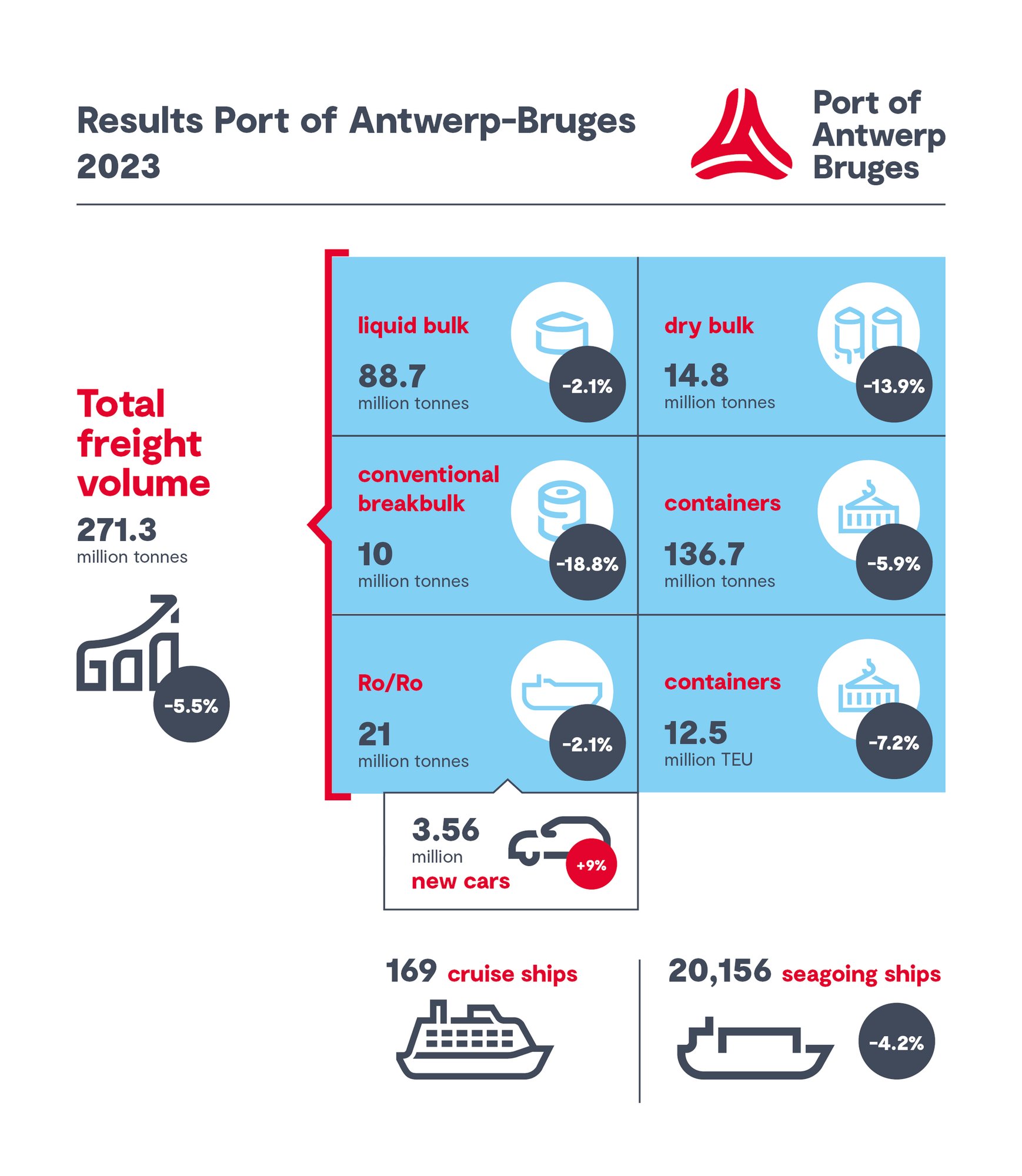 Results Port of Antwerp-Bruges 2023

Port of Antwerp Bruges

Total freight volume
271.3
million tonnes
-5.5%

liquid bulk
88.7
million tonnes
-2.1%

dry bulk
14.8
million tonnes
-13.9%

conventional breakbulk
10
million tonnes
-18.8%

containers
136.7
million tonnes
-5.9%

Ro/Ro
21
million tonnes
-2.1%

containers
12.5
million TEU
-7.2%

3.56
million
new cars
+9%

169 cruise ships

20,156 seagoing ships
-4.2%